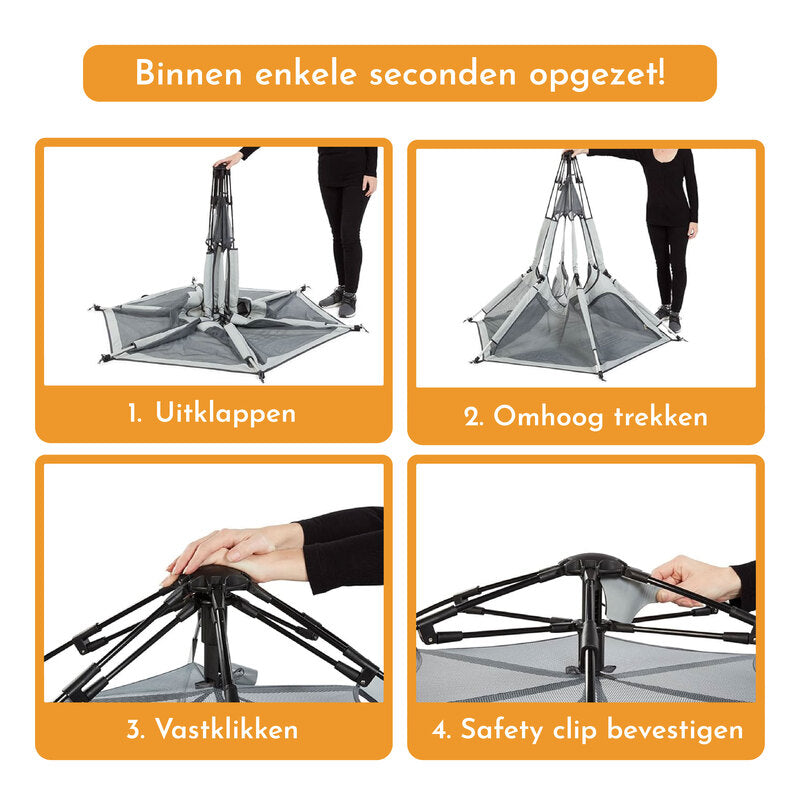 Binnen enkele seconden opgezet!

1. Uitklappen

2. Omhoog trekken

3. Vastklikken

4. Safety clip bevestigen